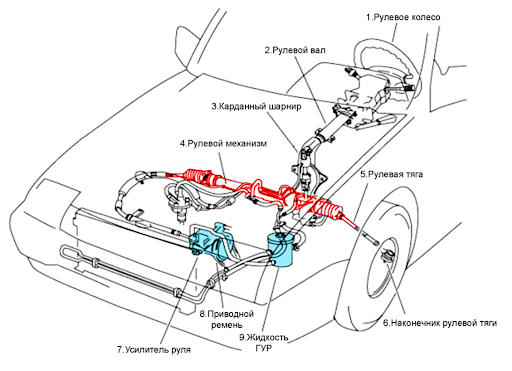 1.Рулевое колесо

2.Рулевой вал

3.Карданный шарнир

4.Рулевой механизм

5.Рулевая тяга

6.Наконечник рулевой тяги

7.Усилитель руля

8.Приводной ремень

9.Жидкость ГУР